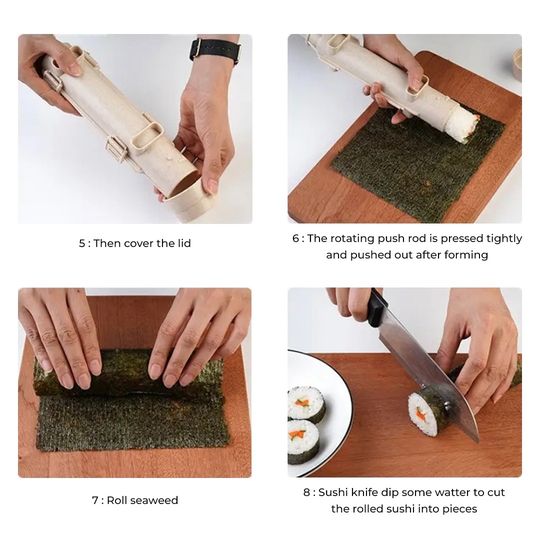 5 : Then cover the lid

6 : The rotating push rod is pressed tightly and pushed out after forming

7 : Roll seaweed

8 : Sushi knife dip some watter to cut the rolled sushi into pieces