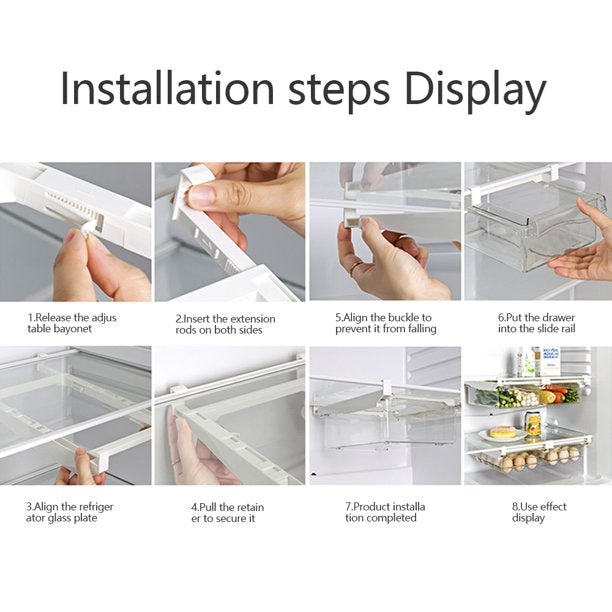 Installation steps Display

1.Release the adjus table bayonet

2.Insert the extension rods on both sides

5.Align the buckle to prevent it from falling

6.Put the drawer into the slide rail

3.Align the refriger ator glass plate

4.Pull the retain er to secure it

7.Product installa tion completed

8.Use effect display