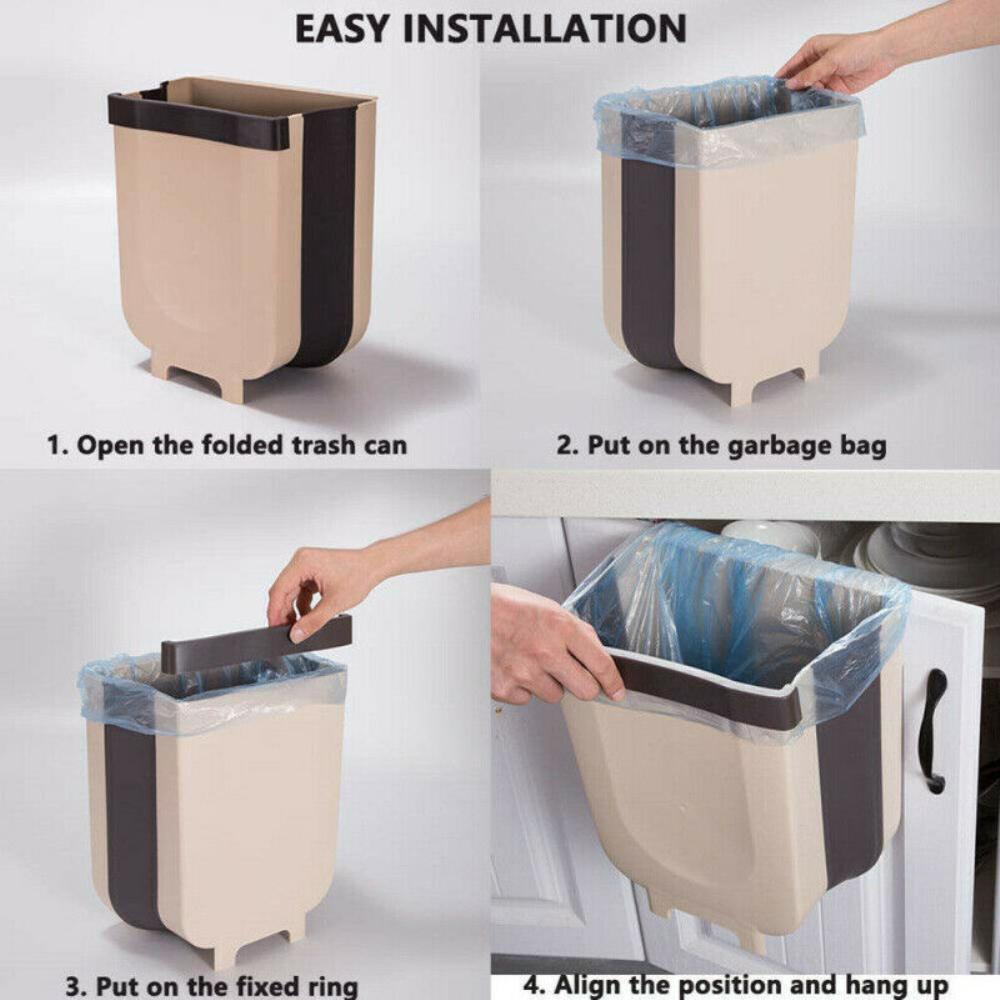 EASY INSTALLATION

1. Open the folded trash can

2. Put on the garbage bag

3. Put on the fixed ring

4. Align the position and hang up