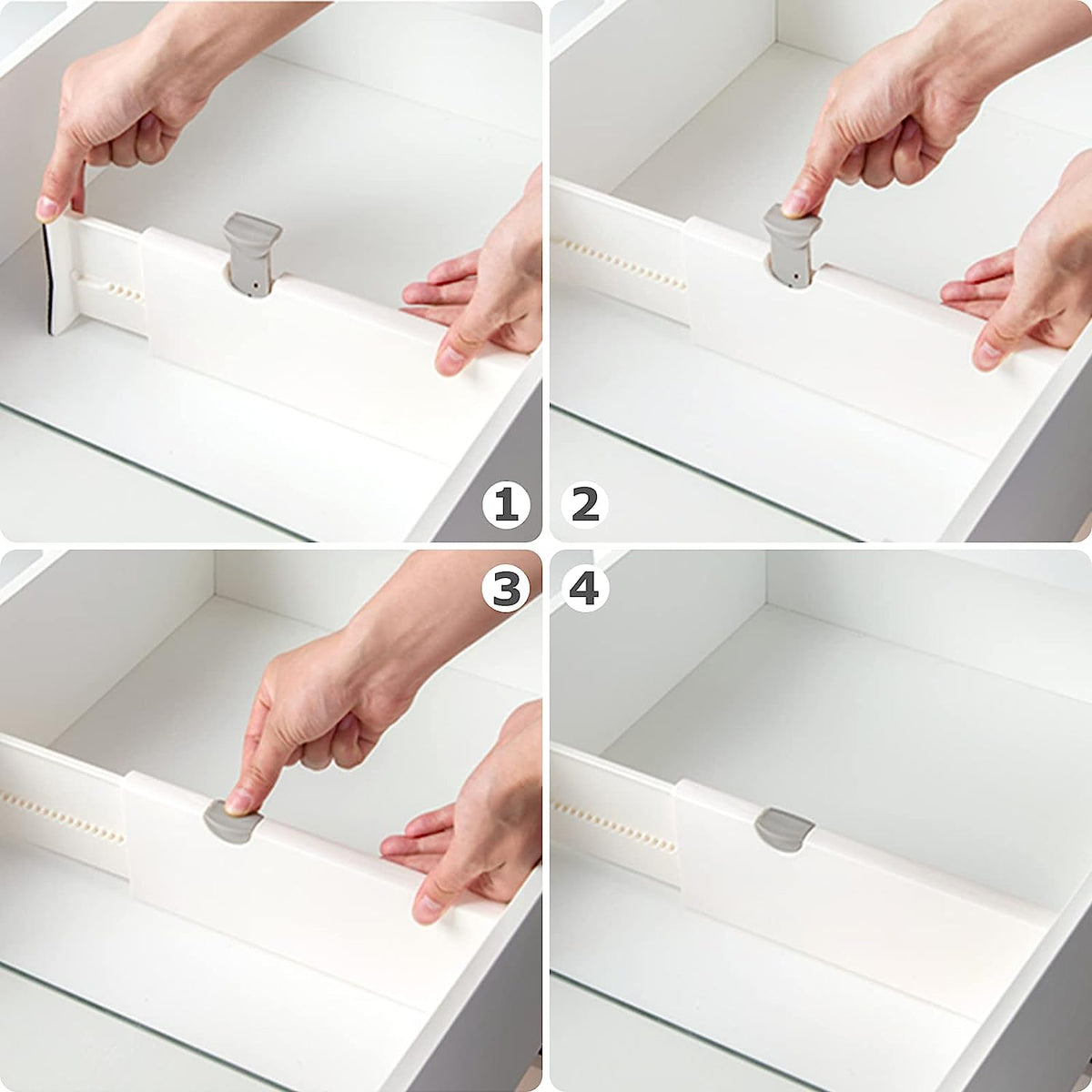 1
2
3
4