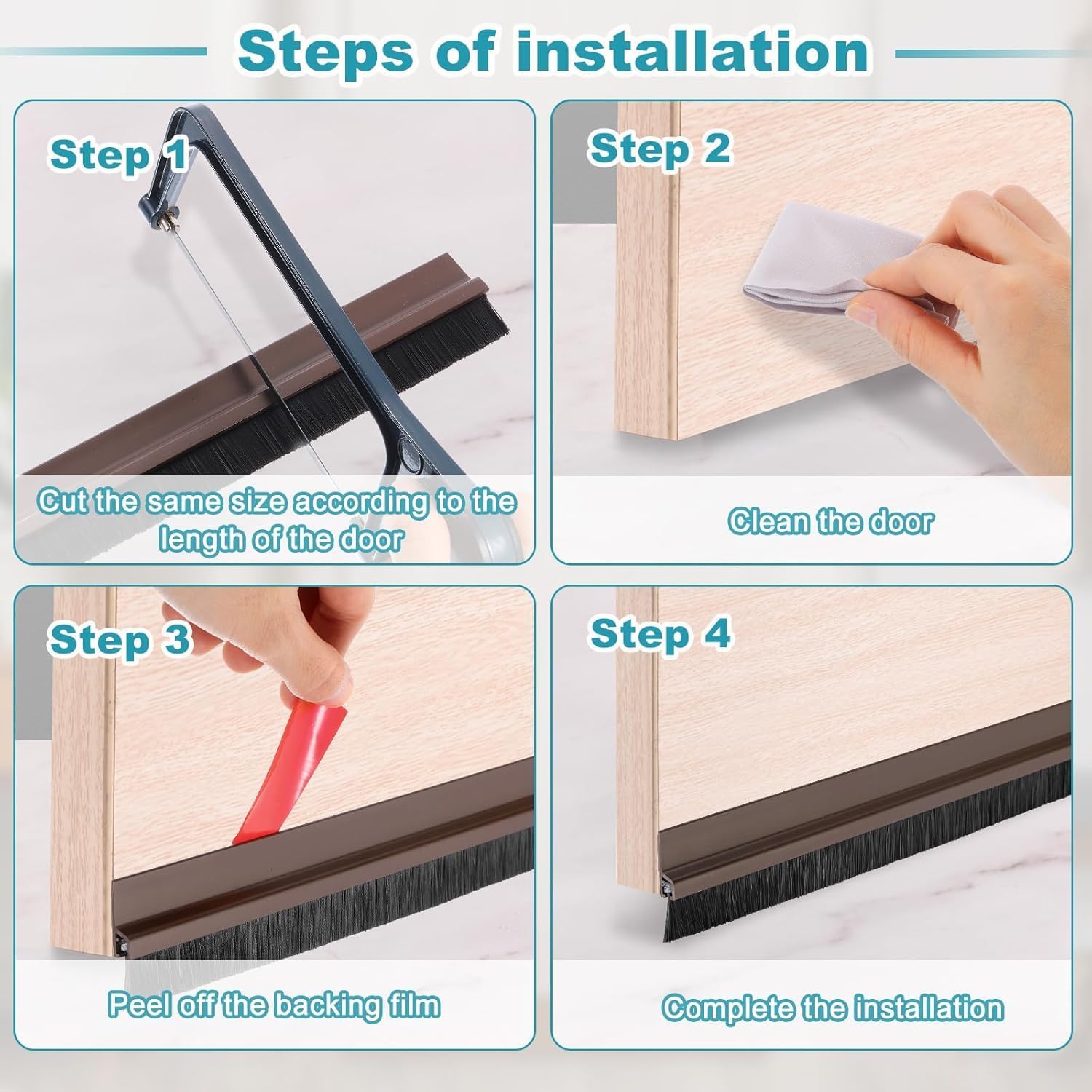 Steps of installation

Step 1

Cut the same size according to the length of the door

Step 2

Clean the door

Step 3

Peel off the backing film

Step 4

Complete the installation