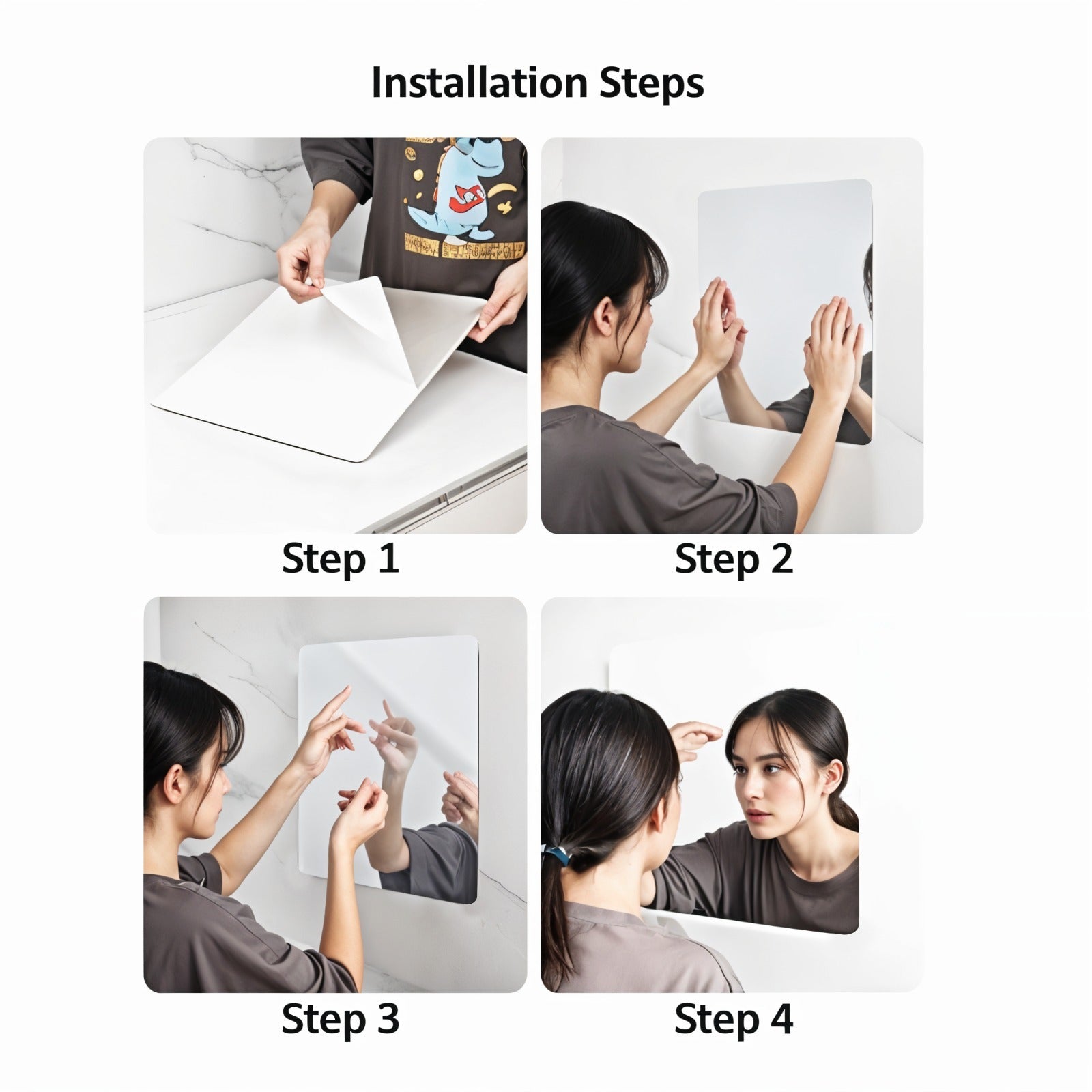 Installation Steps

Step 1

Step 2

Step 3

Step 4