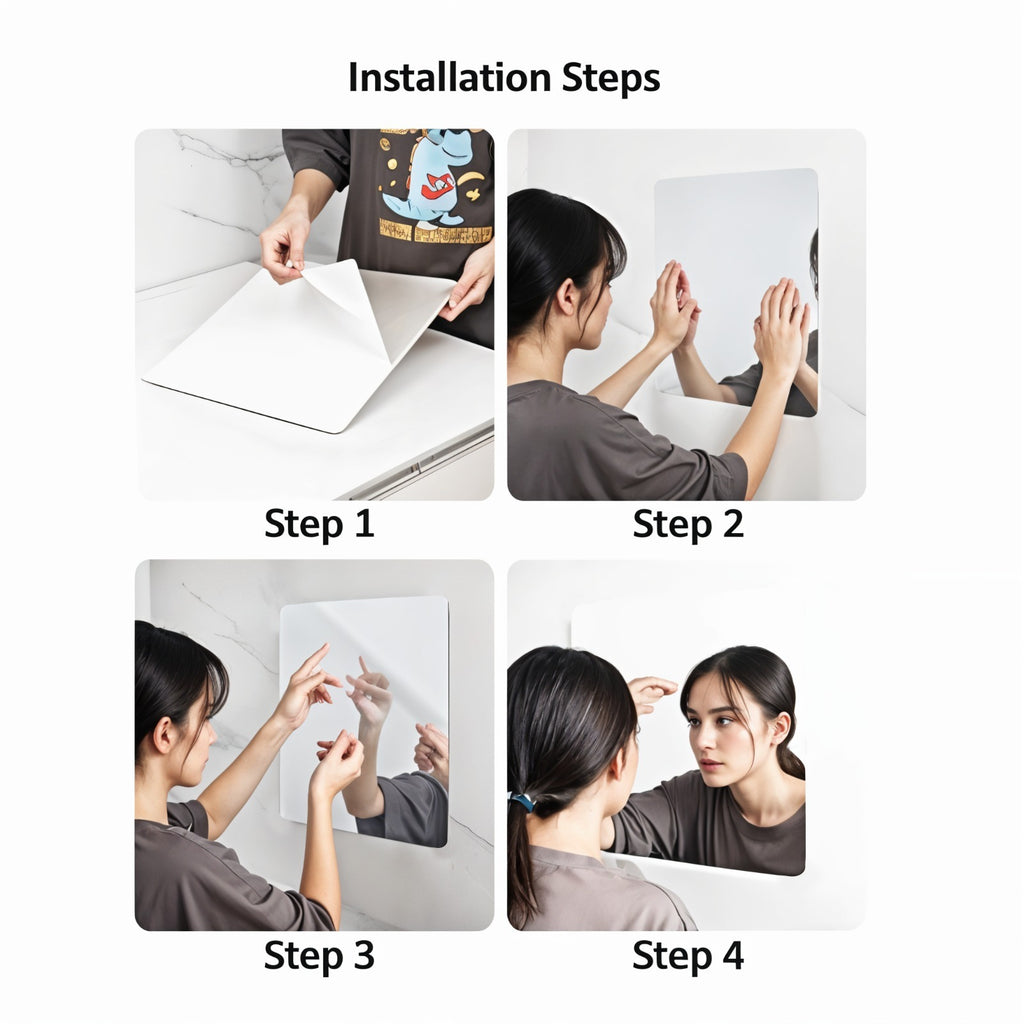 Installation Steps

Step 1

Step 2

Step 3

Step 4