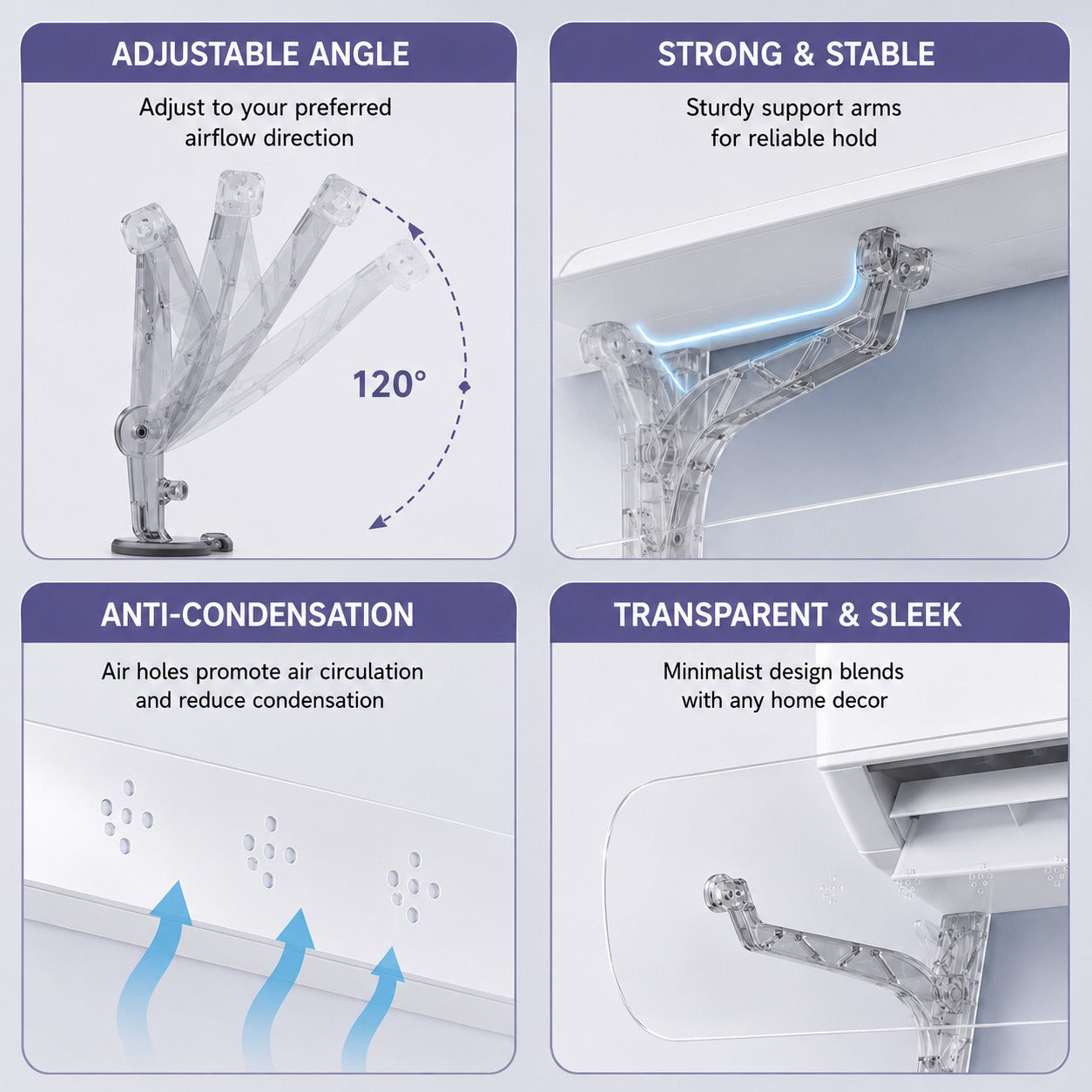 ADJUSTABLE ANGLE

Adjust to your preferred airflow direction

120°

STRONG & STABLE

Sturdy support arms for reliable hold

ANTI-CONDENSATION

Air holes promote air circulation and reduce condensation

TRANSPARENT & SLEEK

Minimalist design blends with any home decor