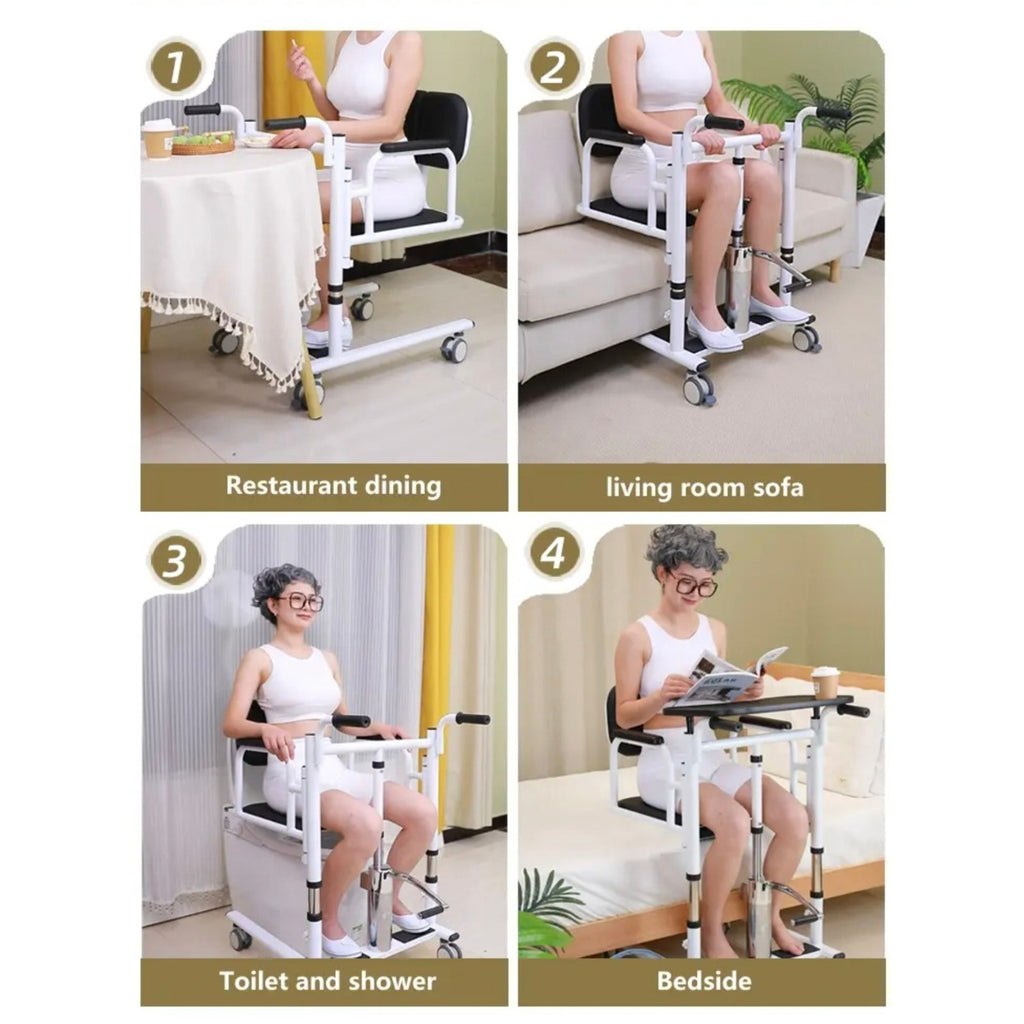 1
Restaurant dining

2
living room sofa

3
Toilet and shower

4
Bedside