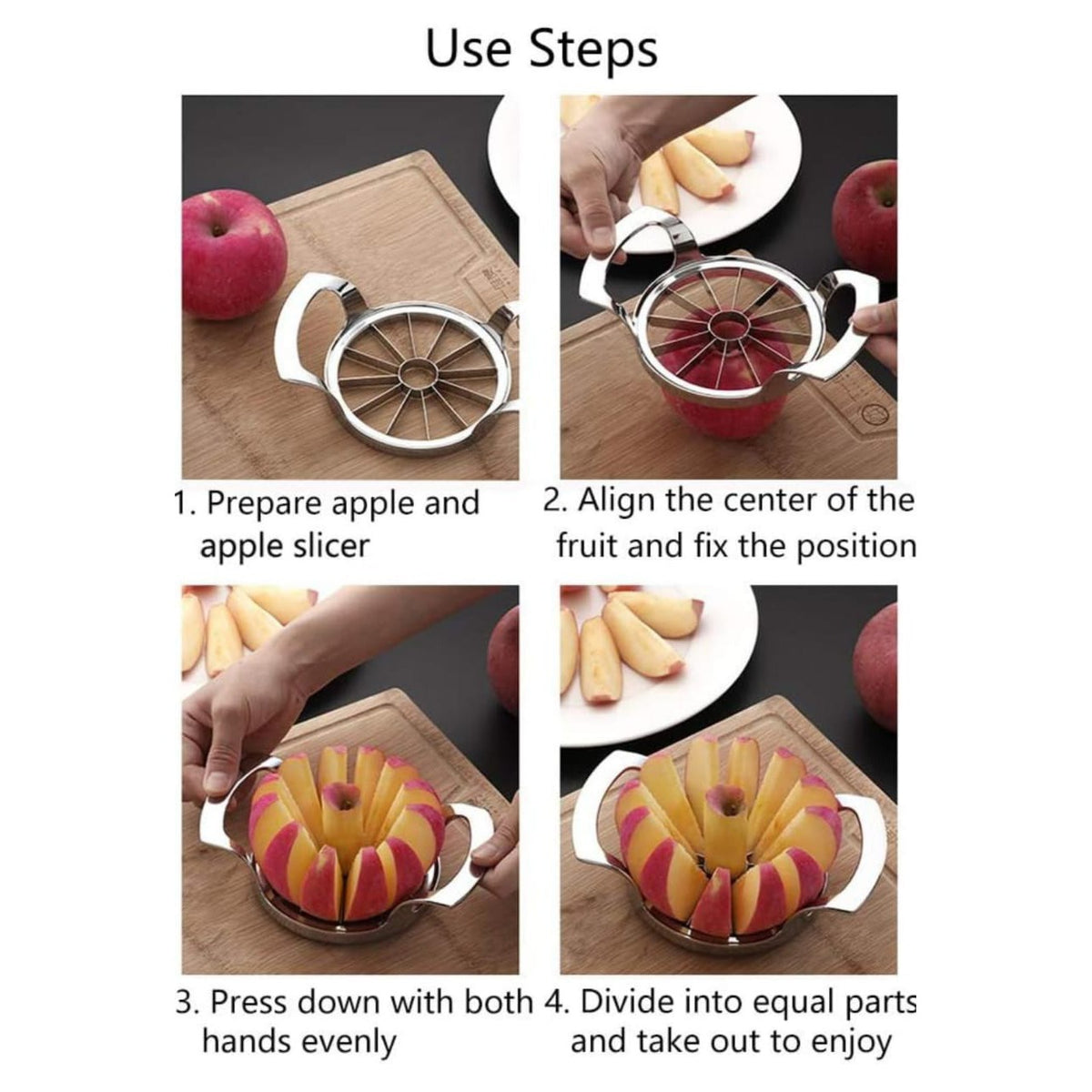 Use Steps

1. Prepare apple and apple slicer

2. Align the center of the fruit and fix the position

3. Press down with both hands evenly

4. Divide into equal parts and take out to enjoy