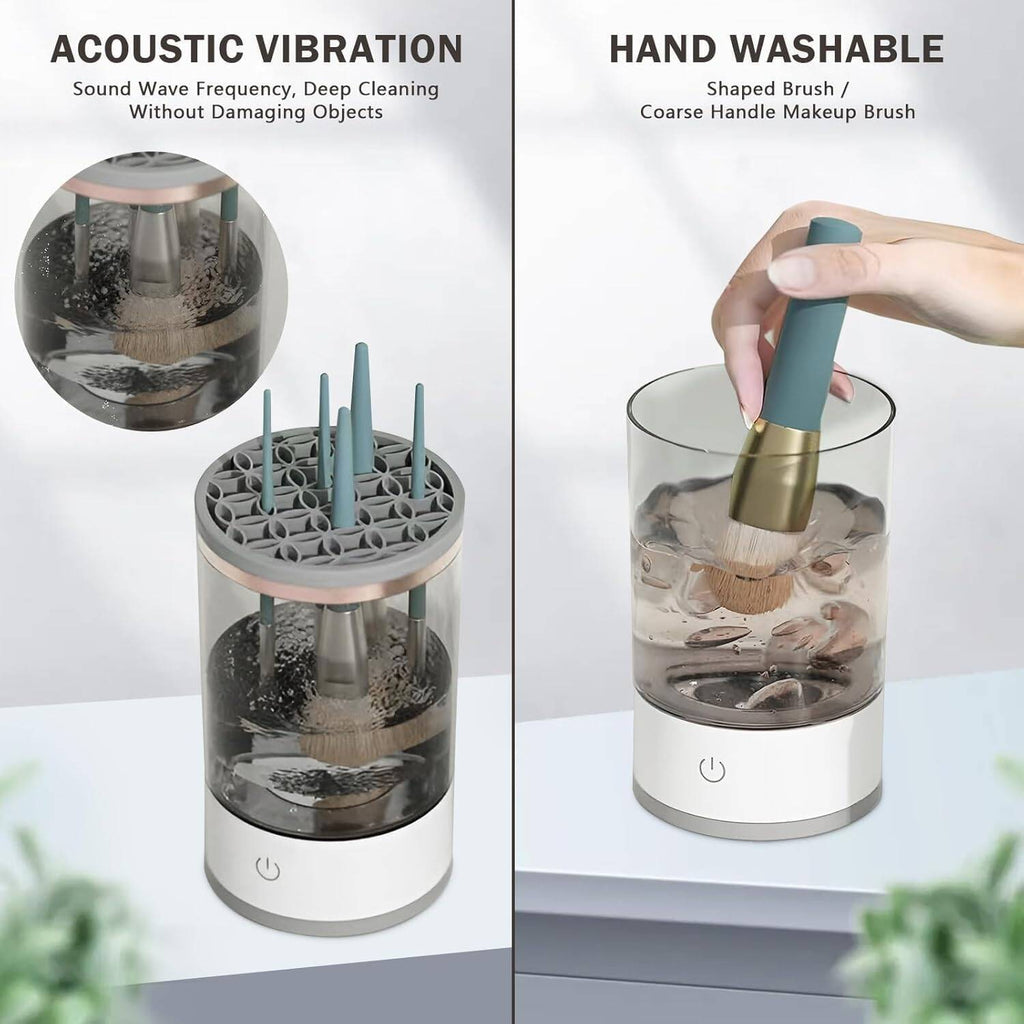 ACOUSTIC VIBRATION

Sound Wave Frequency, Deep Cleaning Without Damaging Objects

HAND WASHABLE

Shaped Brush / Coarse Handle Makeup Brush