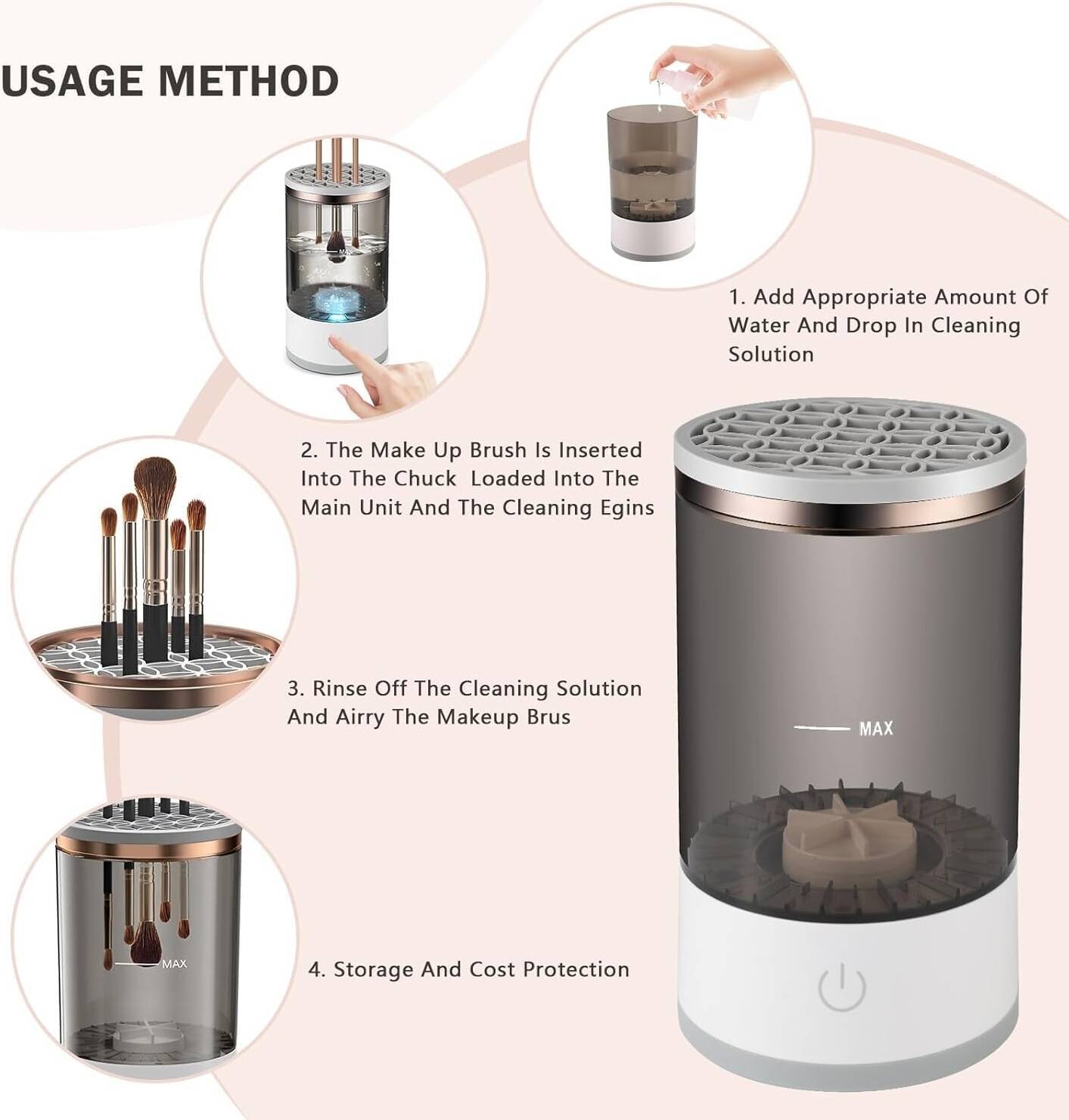 USAGE METHOD

MAX

1. Add Appropriate Amount Of Water And Drop In Cleaning Solution

2. The Make Up Brush Is Inserted Into The Chuck  Loaded Into The Main Unit And The Cleaning Egins

3. Rinse Off The Cleaning Solution And Airry The Makeup Brus

MAX

MAX

4. Storage And Cost Protection