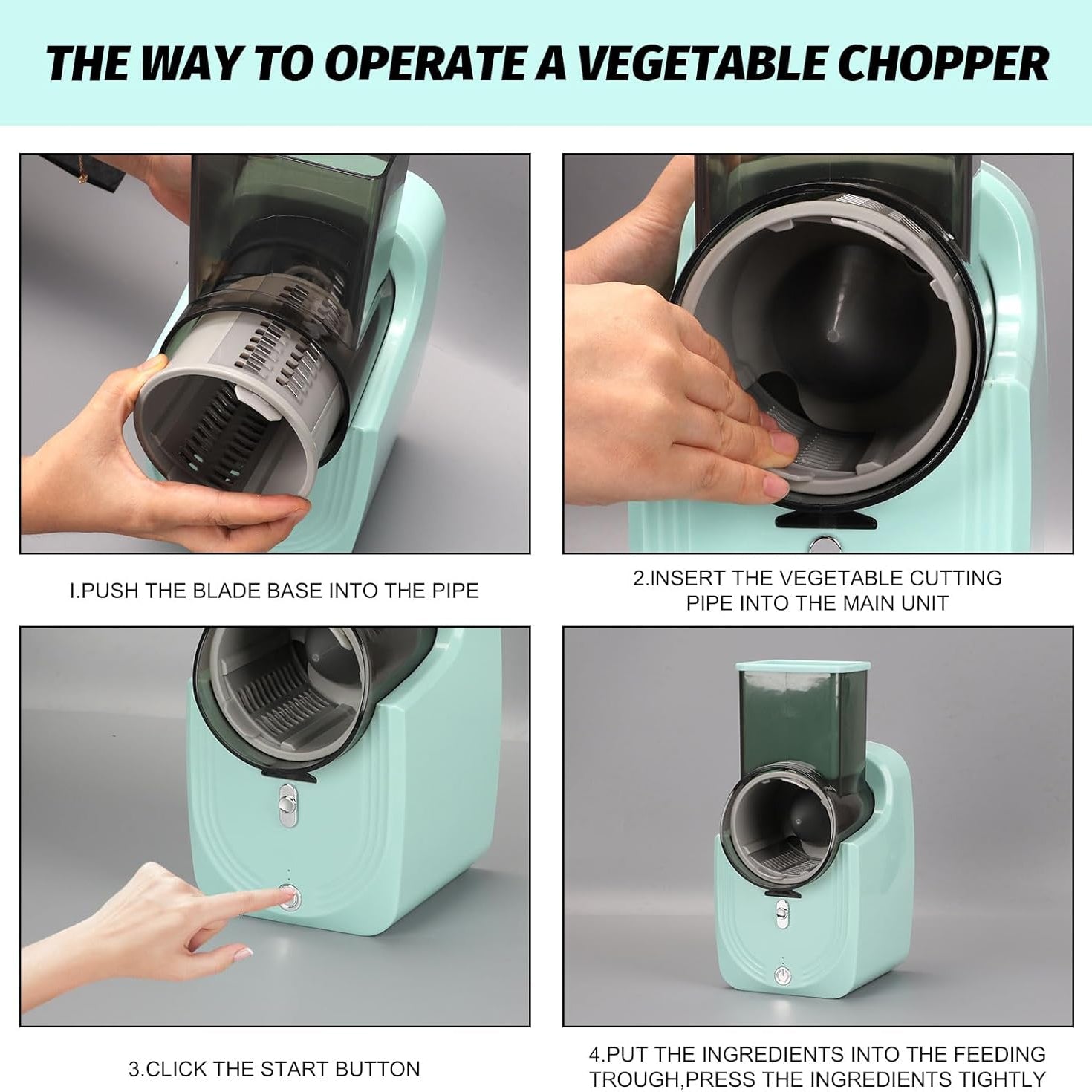 THE WAY TO OPERATE A VEGETABLE CHOPPER

I.PUSH THE BLADE BASE INTO THE PIPE

2.INSERT THE VEGETABLE CUTTING PIPE INTO THE MAIN UNIT

3.CLICK THE START BUTTON

4.PUT THE INGREDIENTS INTO THE FEEDING TROUGH,PRESS THE INGREDIENTS TIGHTLY