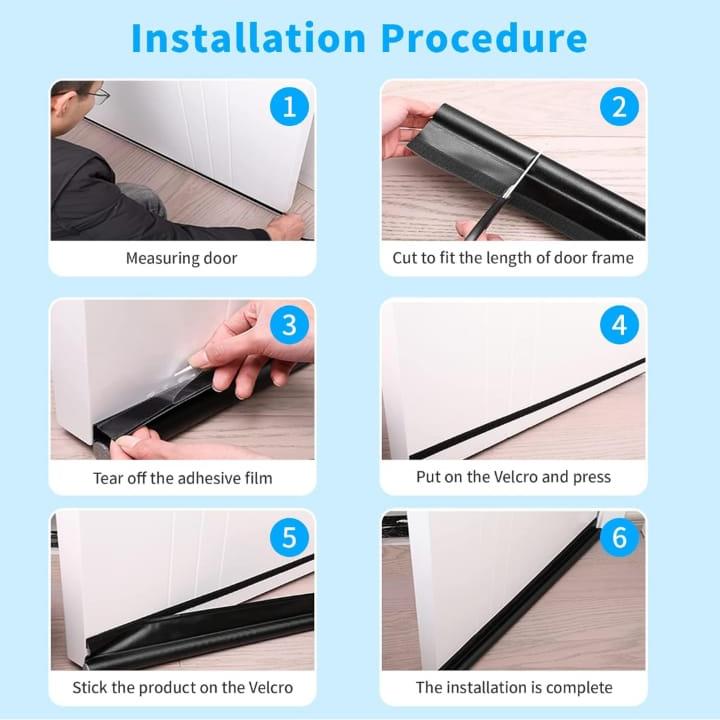 Installation Procedure

1
Measuring door

2
Cut to fit the length of door frame

3
Tear off the adhesive film

4
Put on the Velcro and press

5
Stick the product on the Velcro

6
The installation is complete