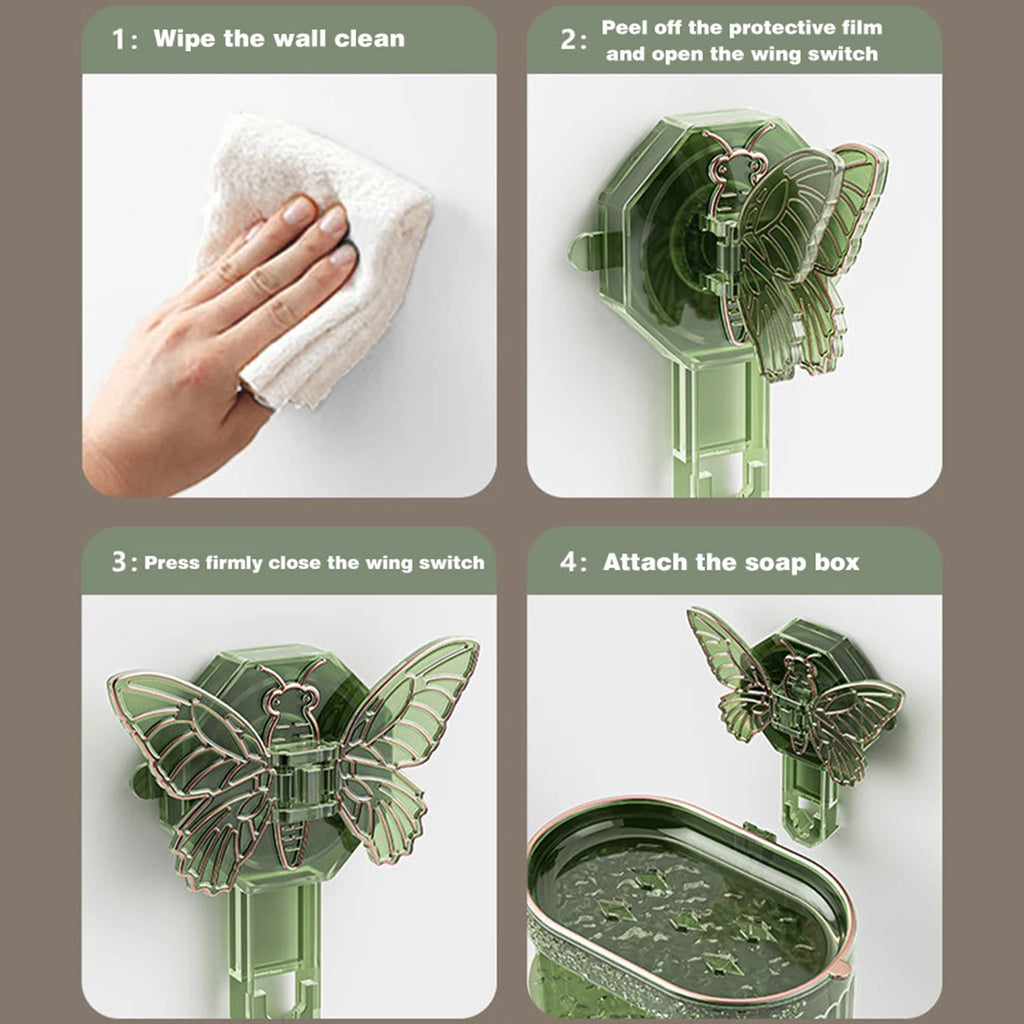 1: Wipe the wall clean

2: Peel off the protective film and open the wing switch

3: Press firmly close the wing switch

4: Attach the soap box