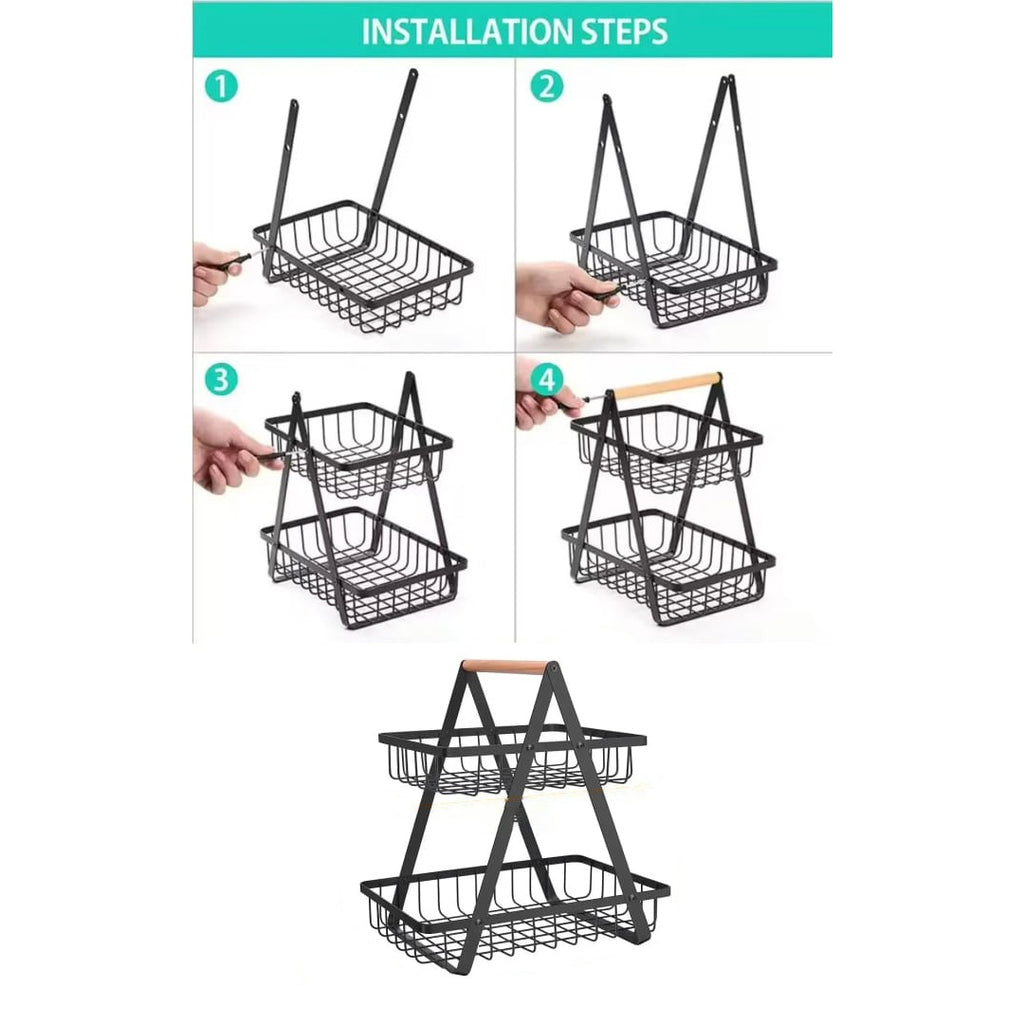 INSTALLATION STEPS

1

2

3

4