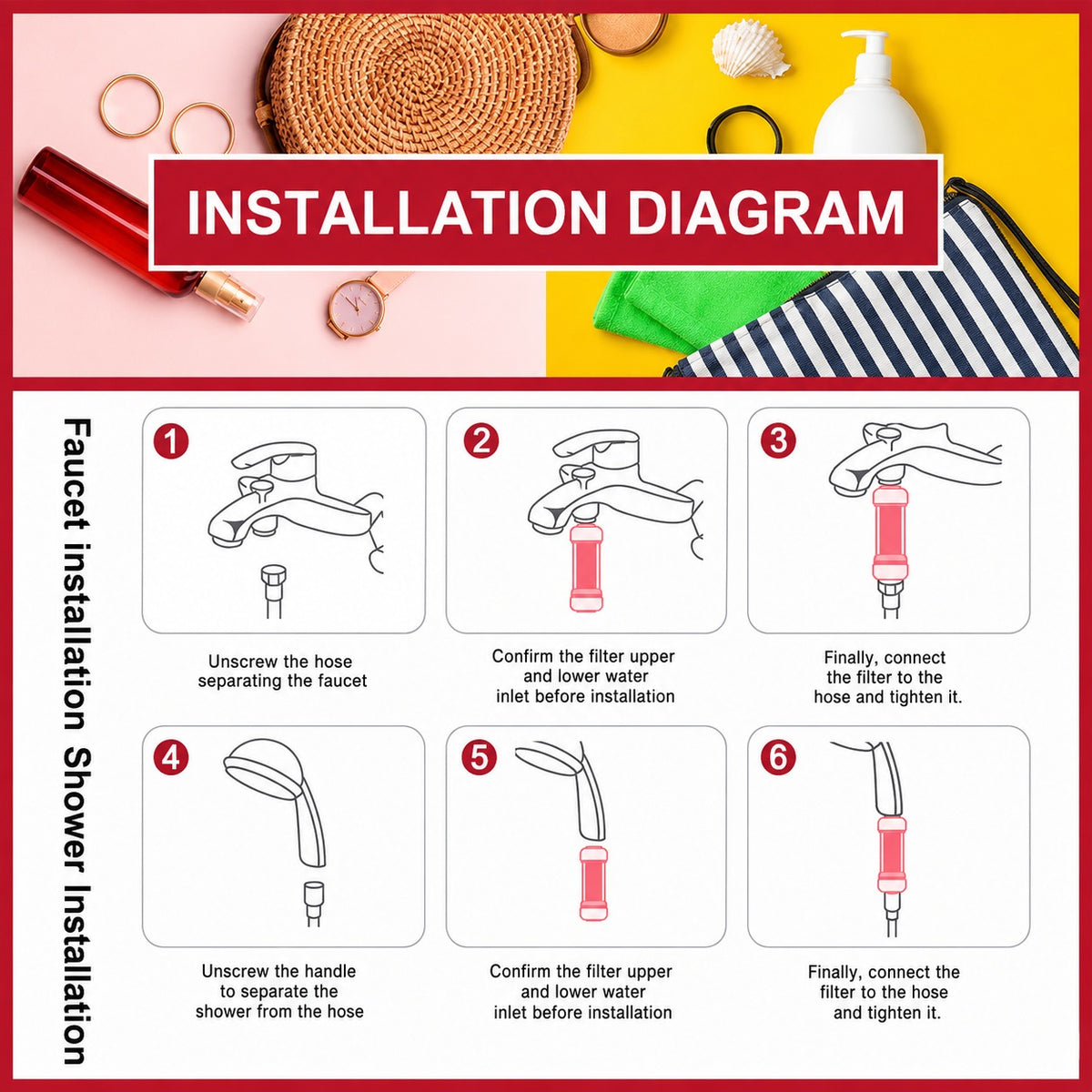 INSTALLATION DIAGRAM

Faucet installation Shower Installation

1
Unscrew the hose separating the faucet

2
Confirm the filter upper and lower water inlet before installation

3
Finally, connect the filter to the hose and tighten it.

4
Unscrew the handle to separate the shower from the hose

5
Confirm the filter upper and lower water inlet before installation

6
Finally, connect the filter to the hose and tighten it.