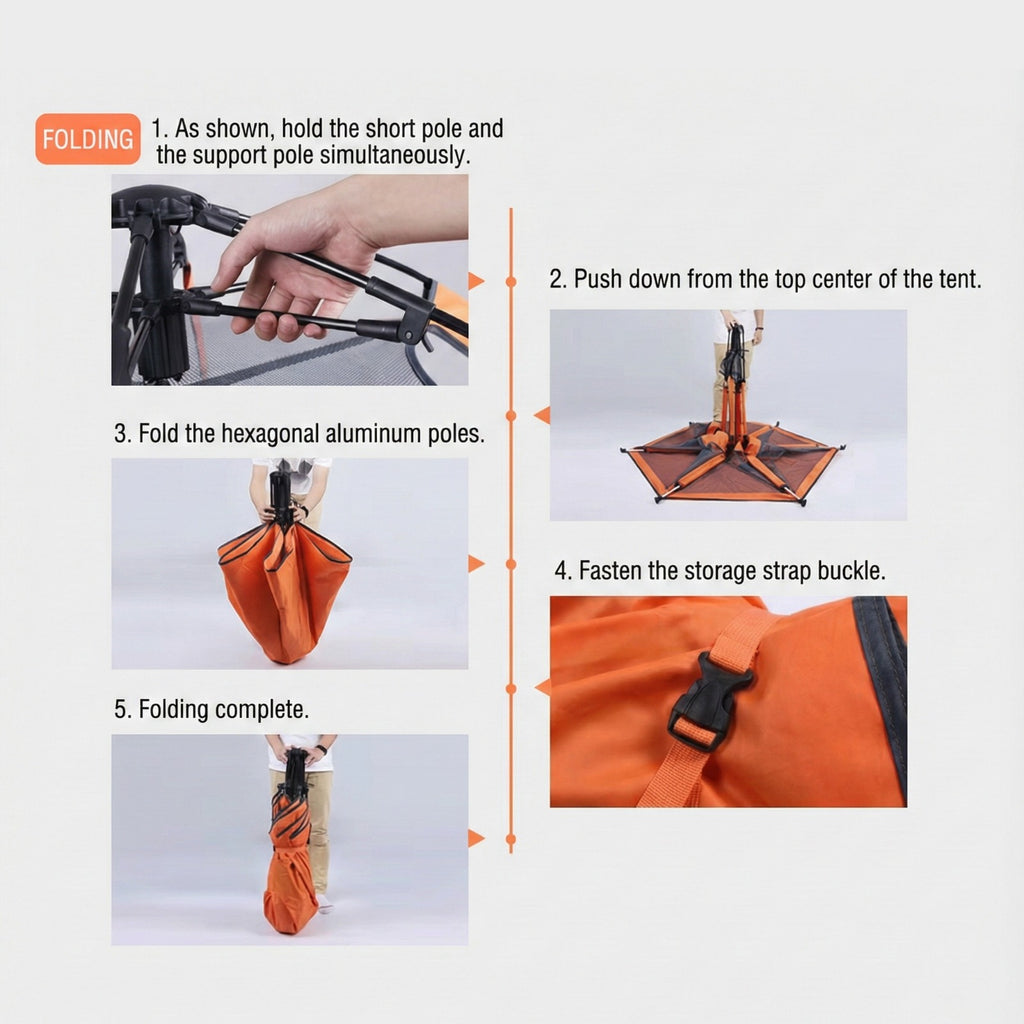 FOLDING

1. As shown, hold the short pole and the support pole simultaneously.

2. Push down from the top center of the tent.

3. Fold the hexagonal aluminum poles.

4. Fasten the storage strap buckle.

5. Folding complete.