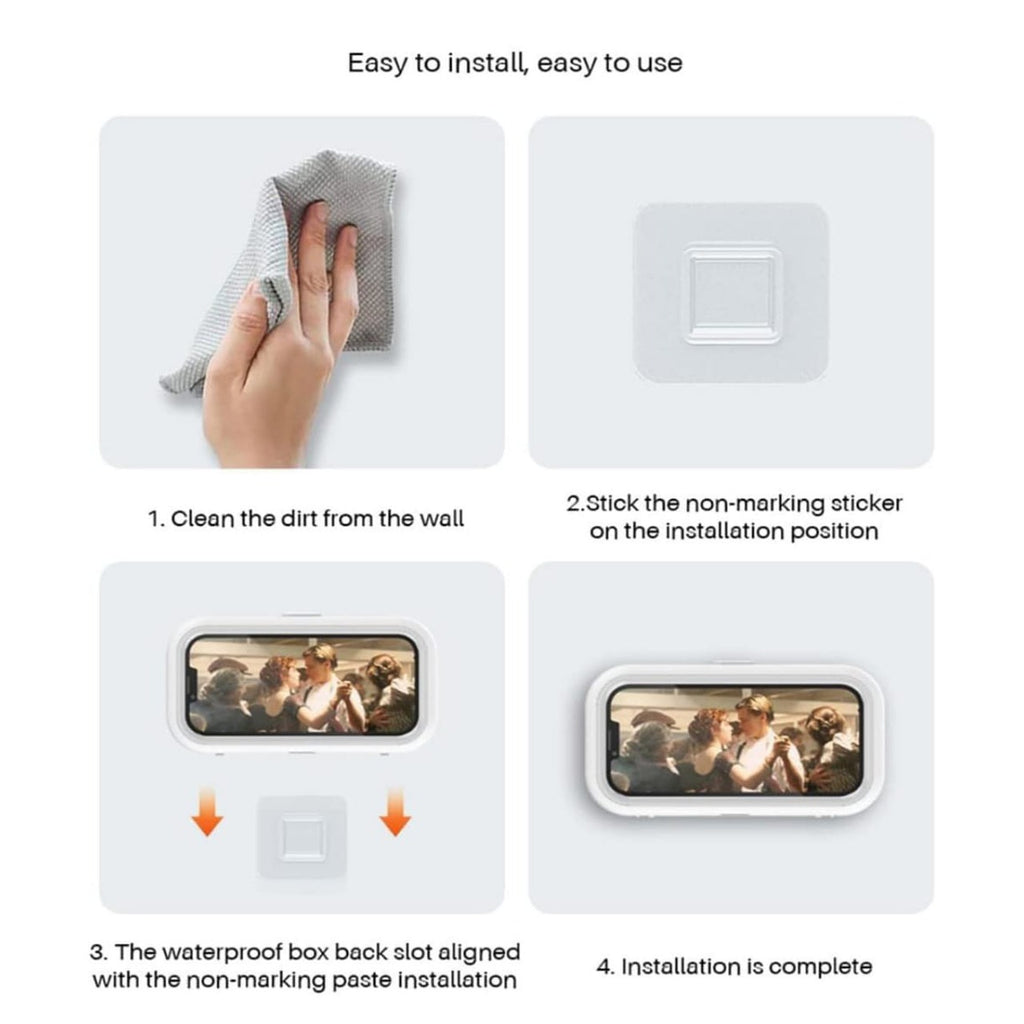 Easy to install, easy to use

1. Clean the dirt from the wall

2.Stick the non-marking sticker on the installation position

3. The waterproof box back slot aligned with the non-marking paste installation

4. Installation is complete