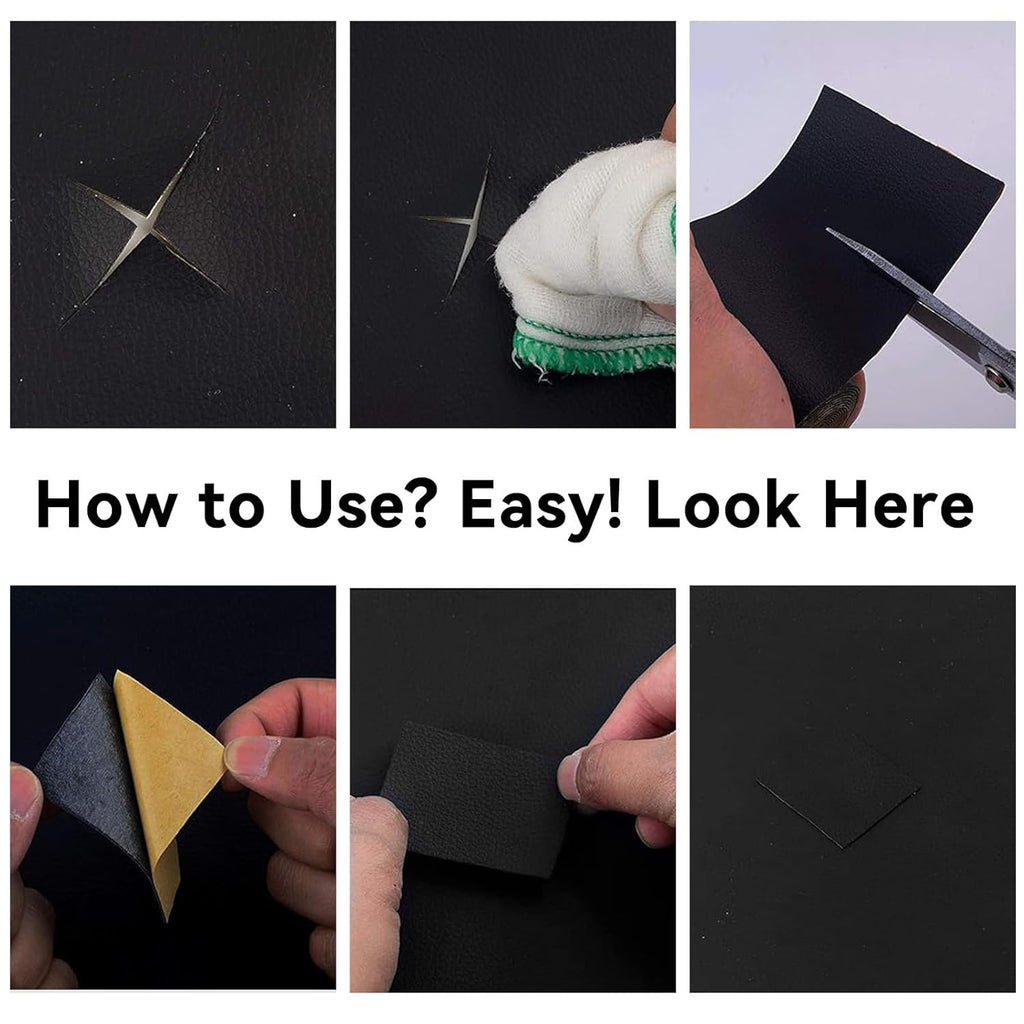 How to Use? Easy! Look Here