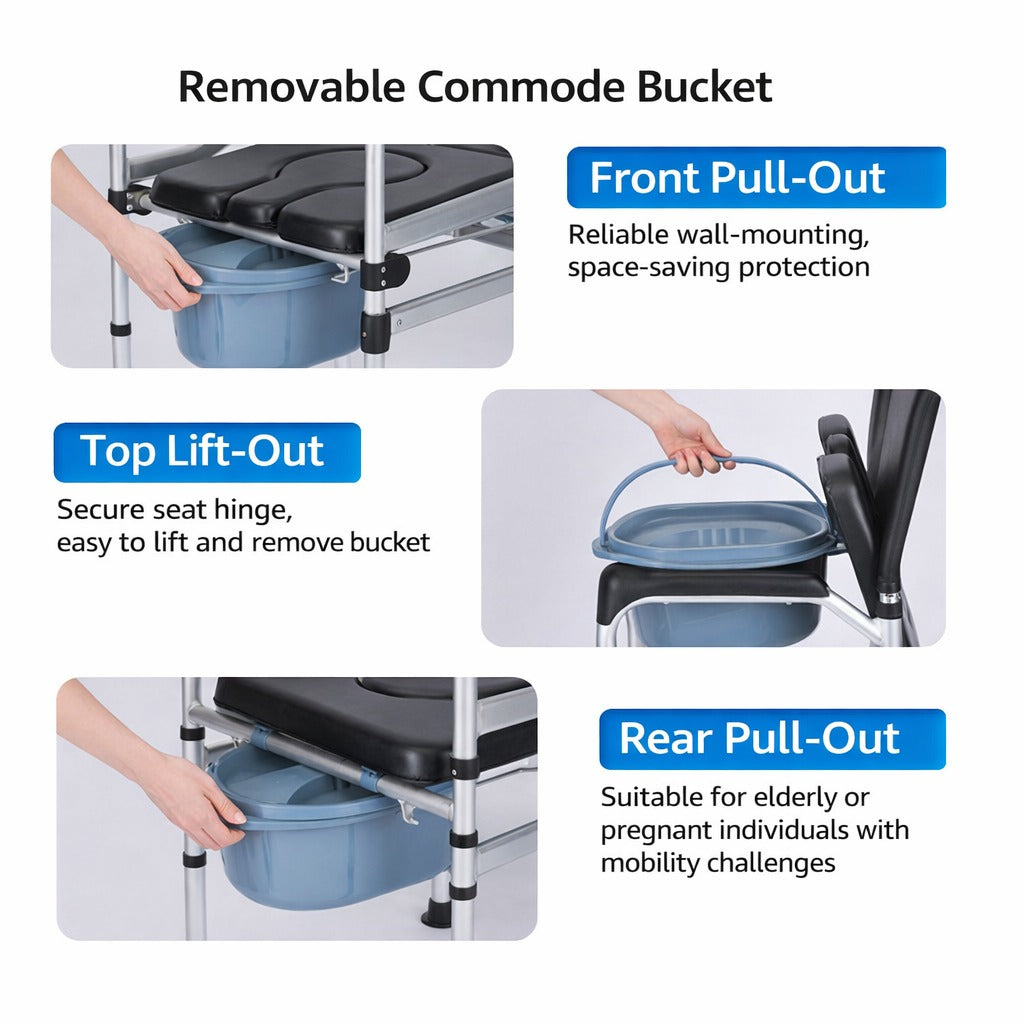 Removable Commode Bucket

Front Pull-Out

Reliable wall-mounting, space-saving protection

Top Lift-Out

Secure seat hinge, easy to lift and remove bucket

Rear Pull-Out

Suitable for elderly or pregnant individuals with mobility challenges