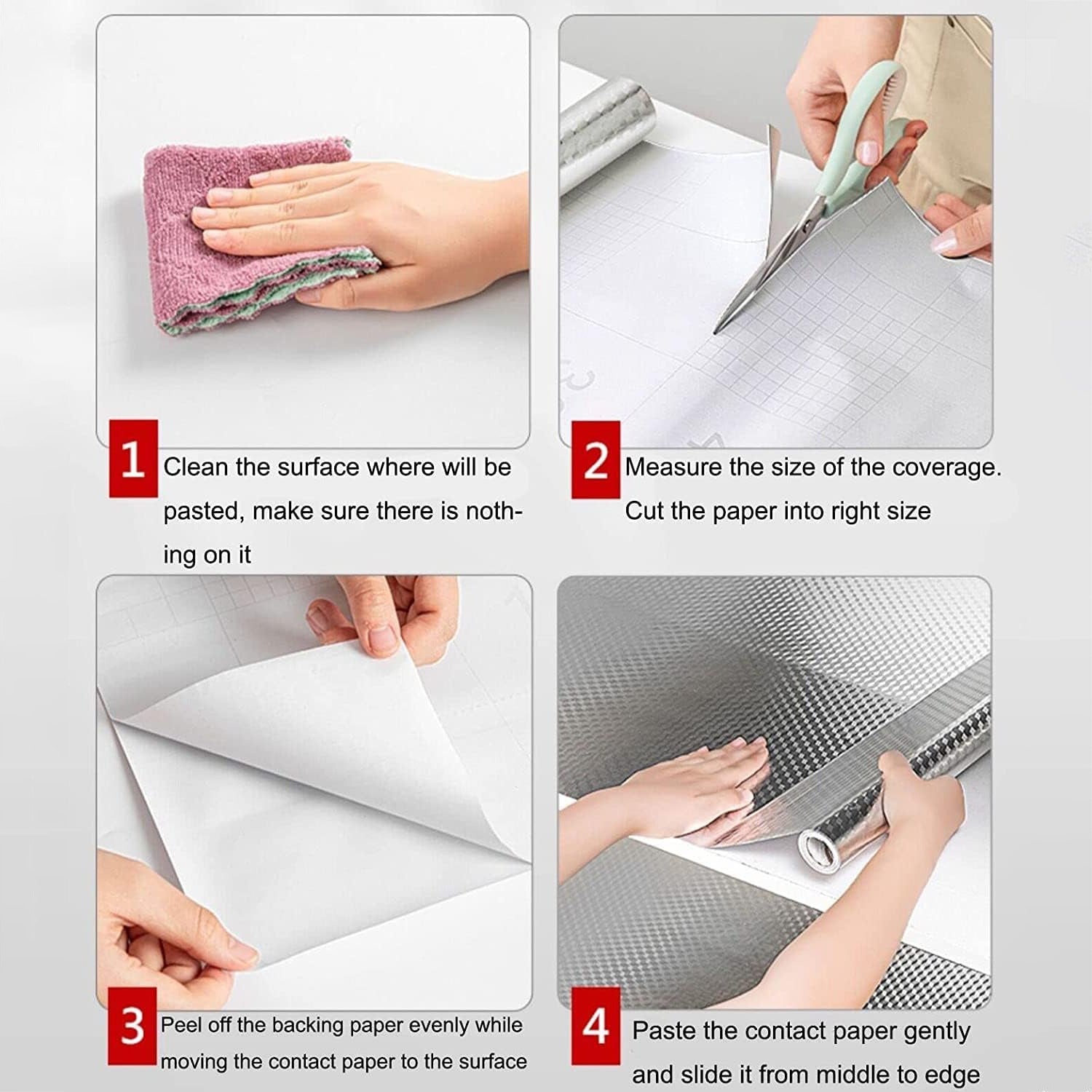 1 Clean the surface where will be pasted, make sure there is nothing on it

2 Measure the size of the coverage. Cut the paper into right size

3 Peel off the backing paper evenly while moving the contact paper to the surface

4 Paste the contact paper gently and slide it from middle to edge