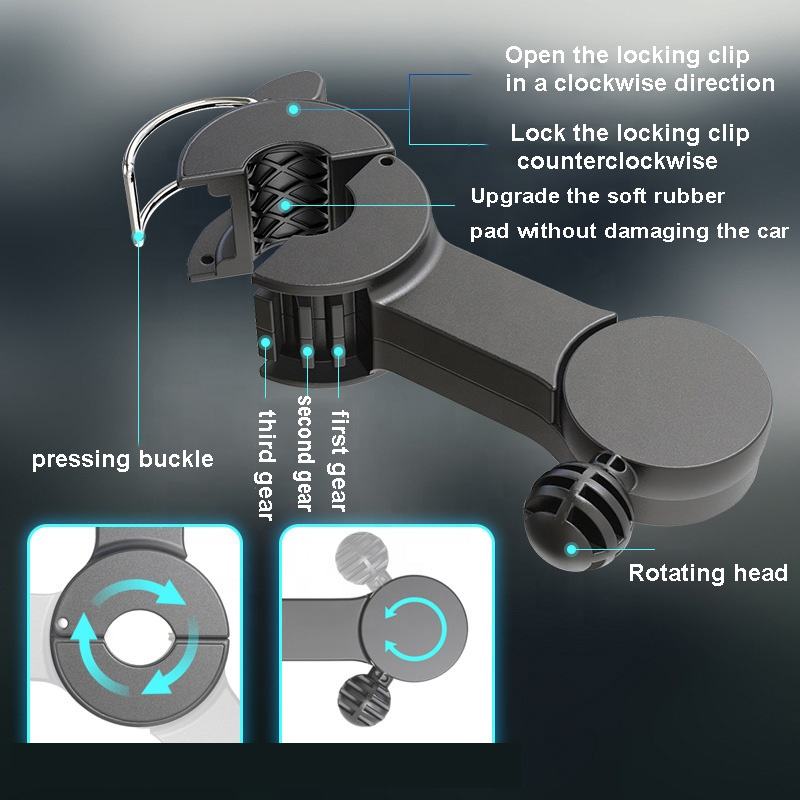 Open the locking clip in a clockwise direction

Lock the locking clip counterclockwise

Upgrade the soft rubber pad without damaging the car

pressing buckle

third gear

second gear

first gear

Rotating head