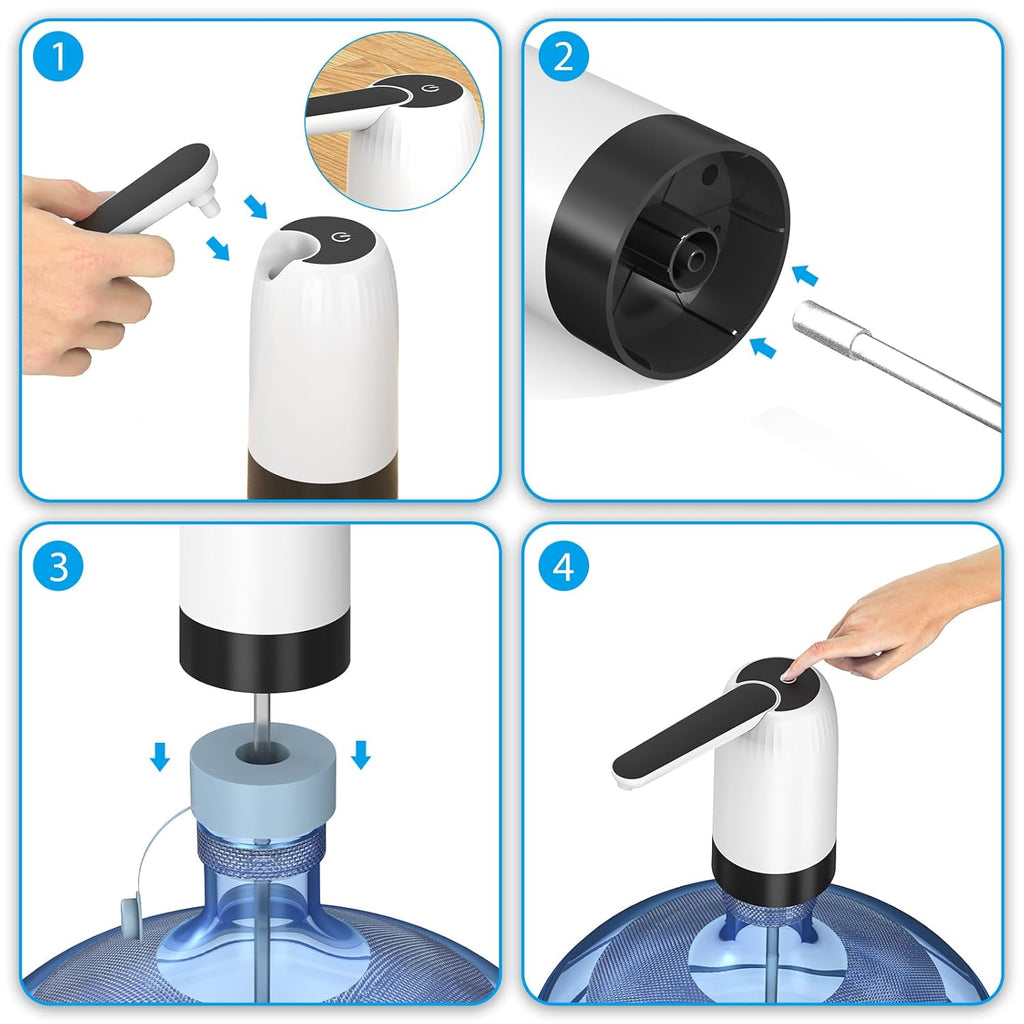 1

2

3

4