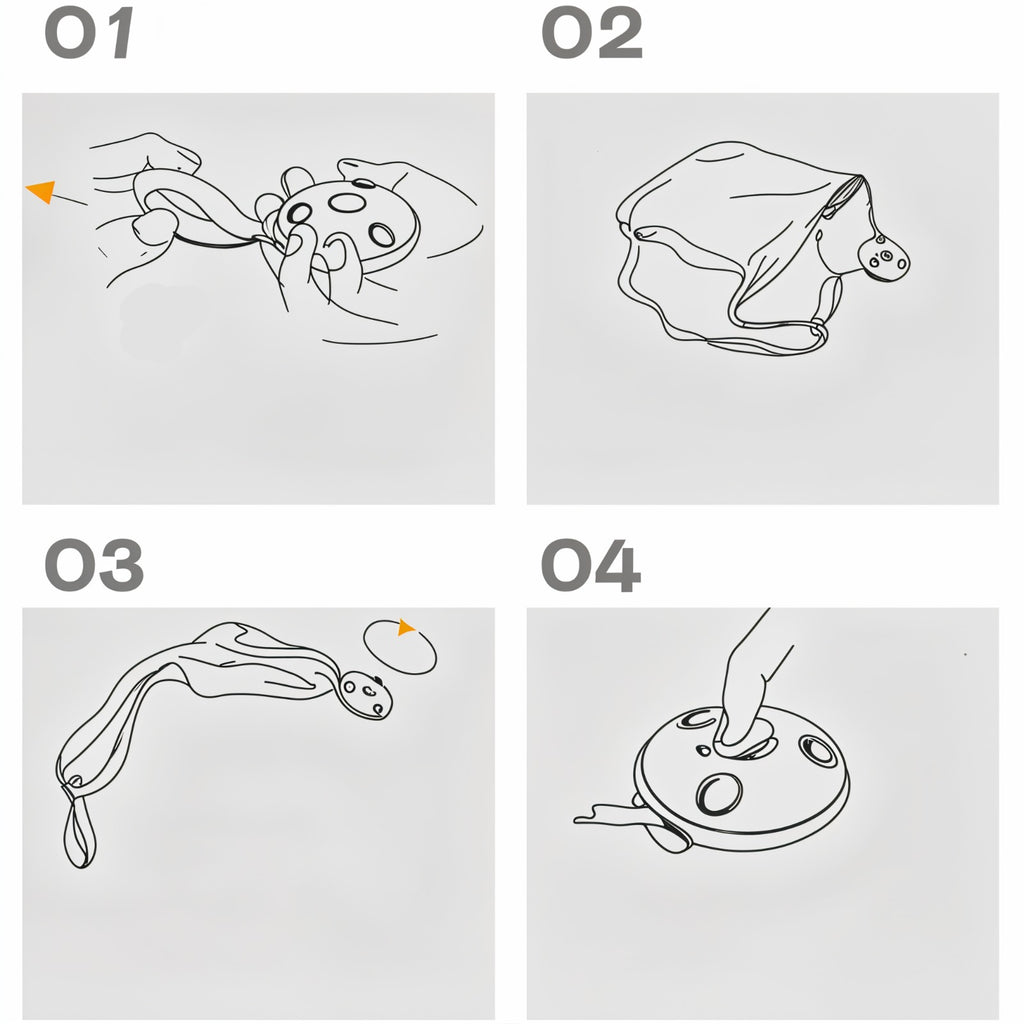 01

02

03

04