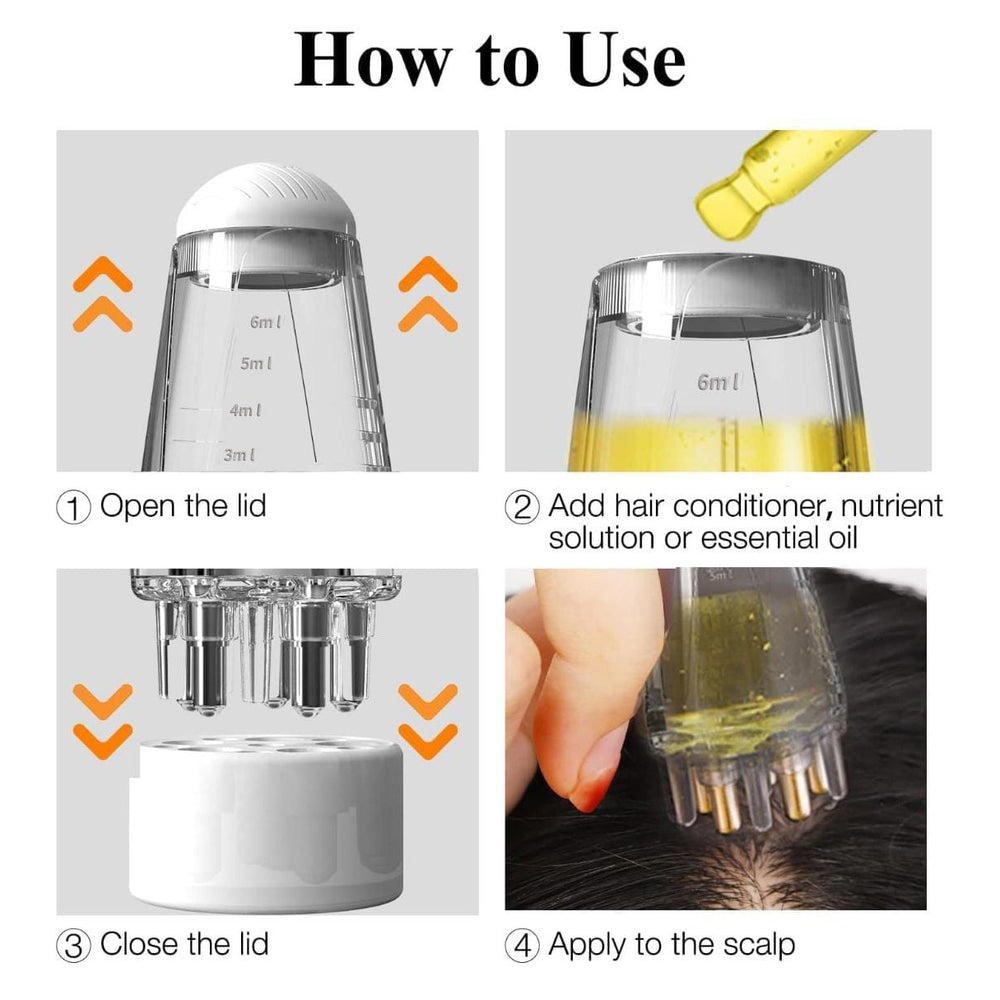 How to Use

6ml
5ml
4ml
3ml

① Open the lid

6ml

② Add hair conditioner, nutrient solution or essential oil

③ Close the lid

5ml

④ Apply to the scalp