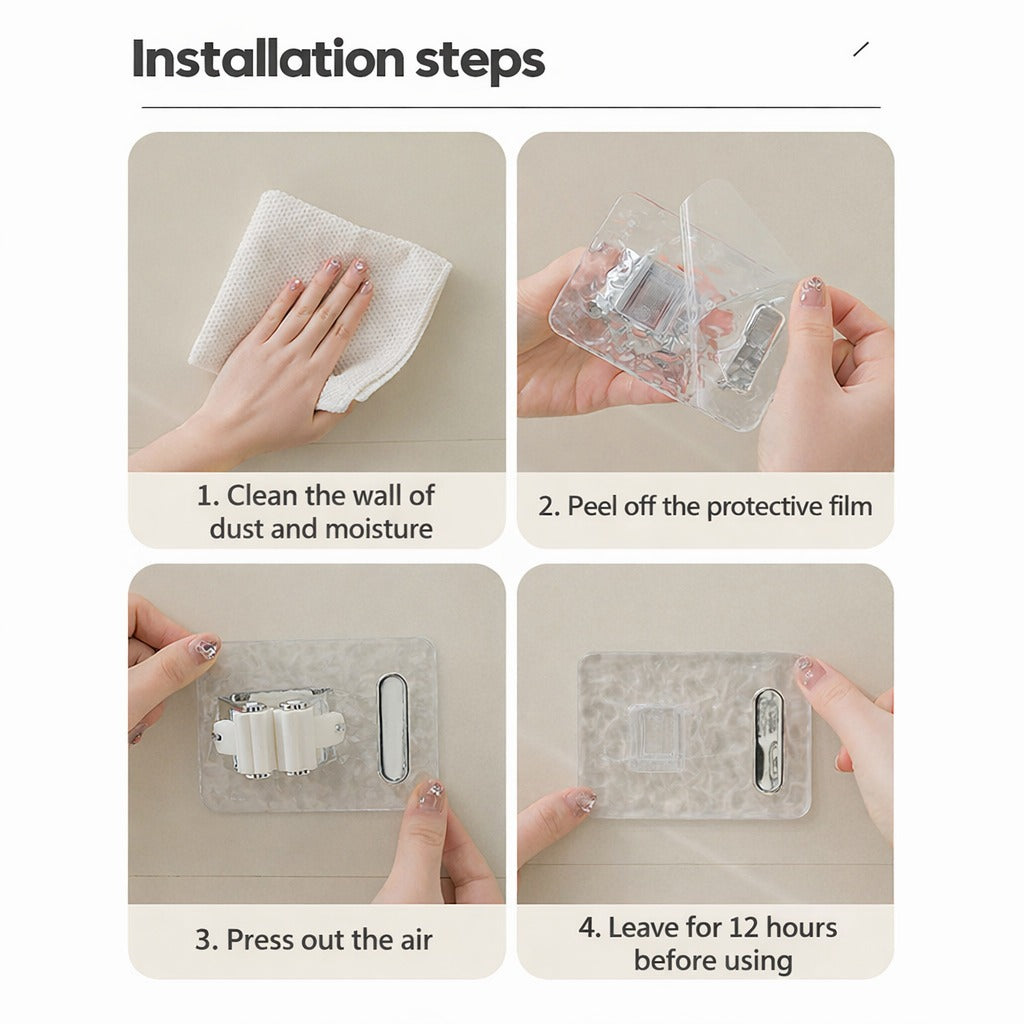 Installation steps

1. Clean the wall of dust and moisture

2. Peel off the protective film

3. Press out the air

4. Leave for 12 hours before using