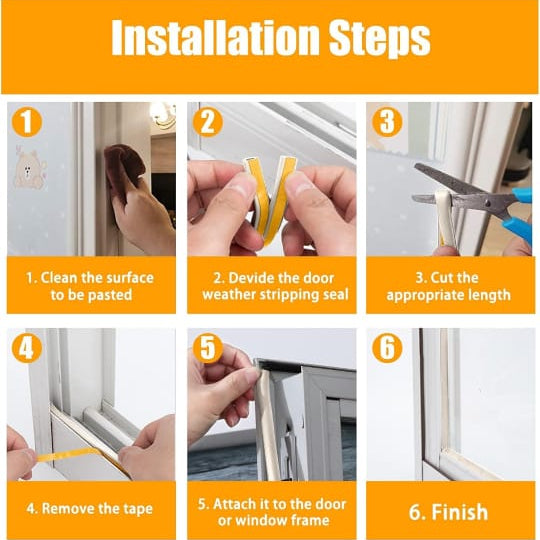 Installation Steps

1

1. Clean the surface to be pasted

2

2. Devide the door weather stripping seal

3

3. Cut the appropriate length

4

4. Remove the tape

5

5. Attach it to the door or window frame

6

6. Finish