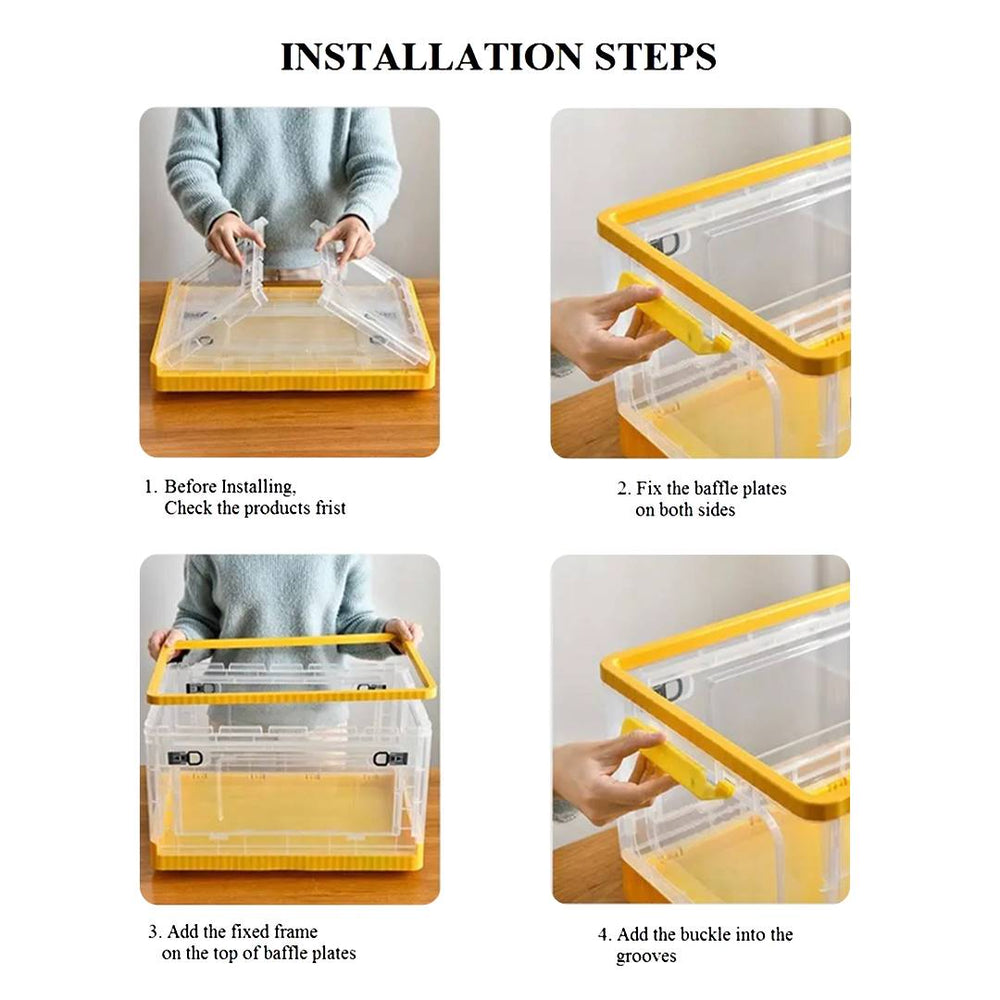 INSTALLATION STEPS

1. Before Installing, Check the products frist

2. Fix the baffle plates on both sides

3. Add the fixed frame on the top of baffle plates

4. Add the buckle into the grooves