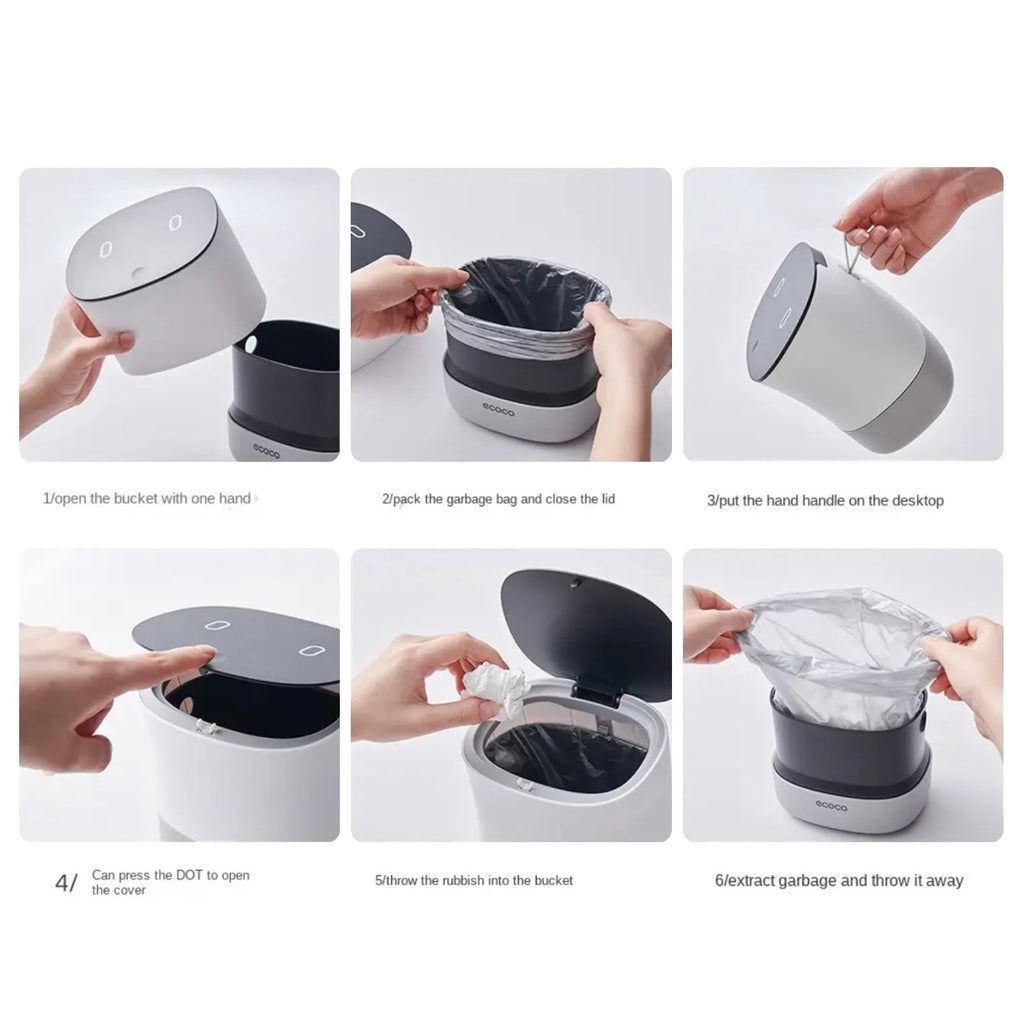 ecoco

ecoco

1/open the bucket with one hand

2/pack the garbage bag and close the lid

3/put the hand handle on the desktop

ecoco

4/ Can press the DOT to open the cover

5/throw the rubbish into the bucket

6/extract garbage and throw it away