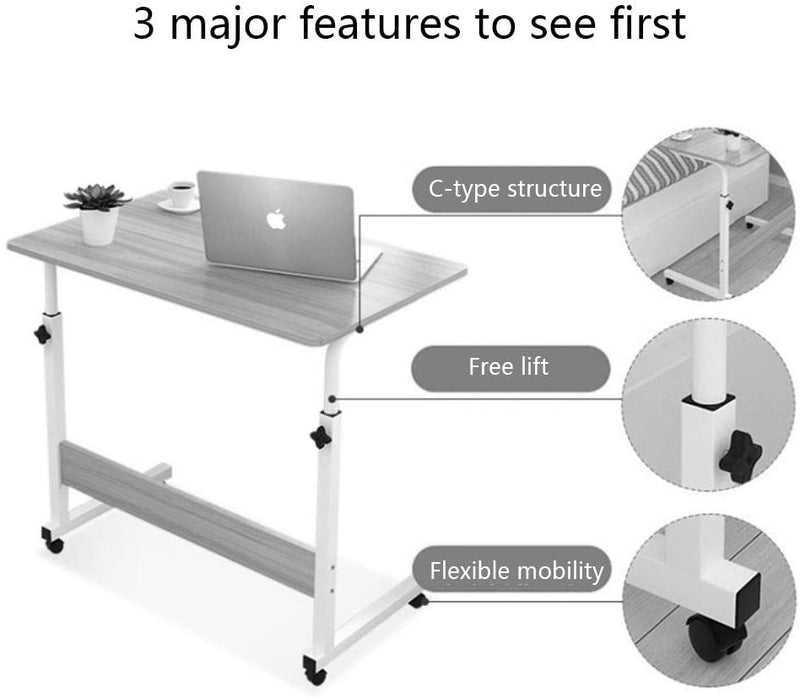 3 major features to see first

C-type structure

Free lift

Flexible mobility