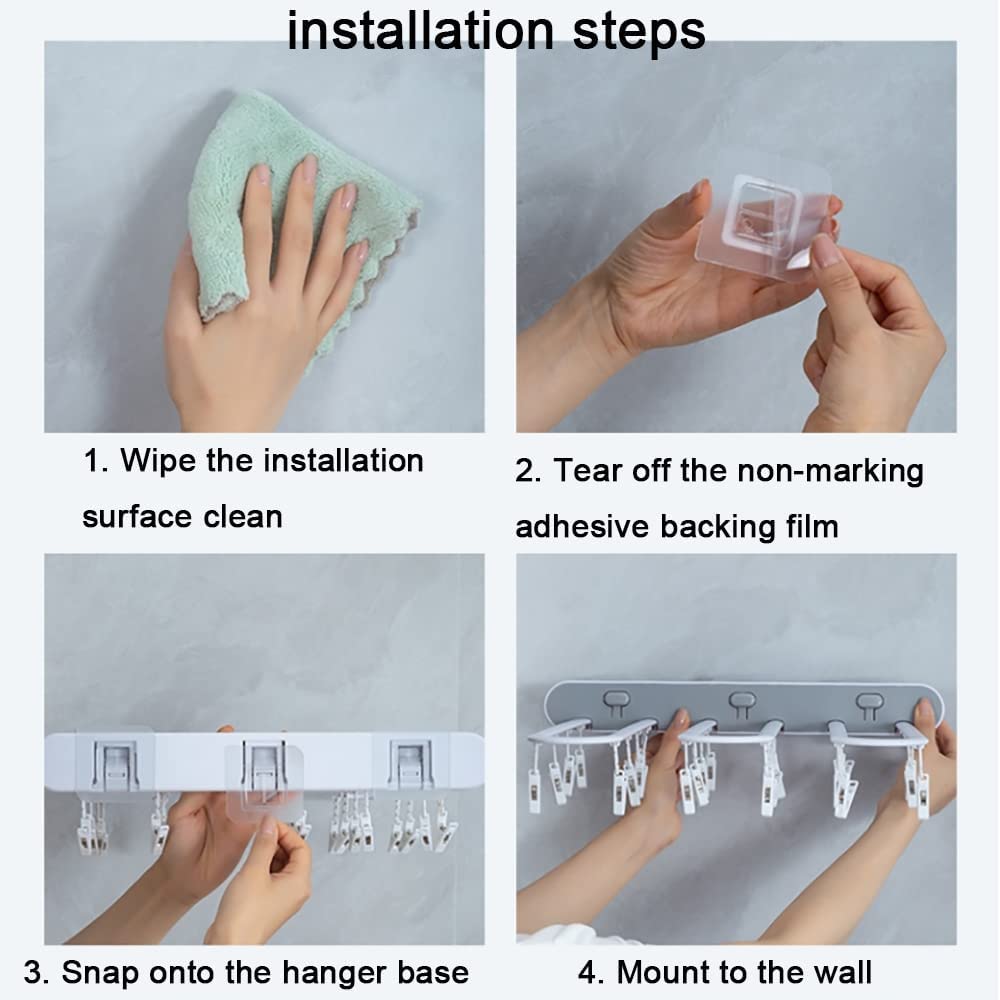 installation steps

1. Wipe the installation surface clean

2. Tear off the non-marking adhesive backing film

3. Snap onto the hanger base

4. Mount to the wall