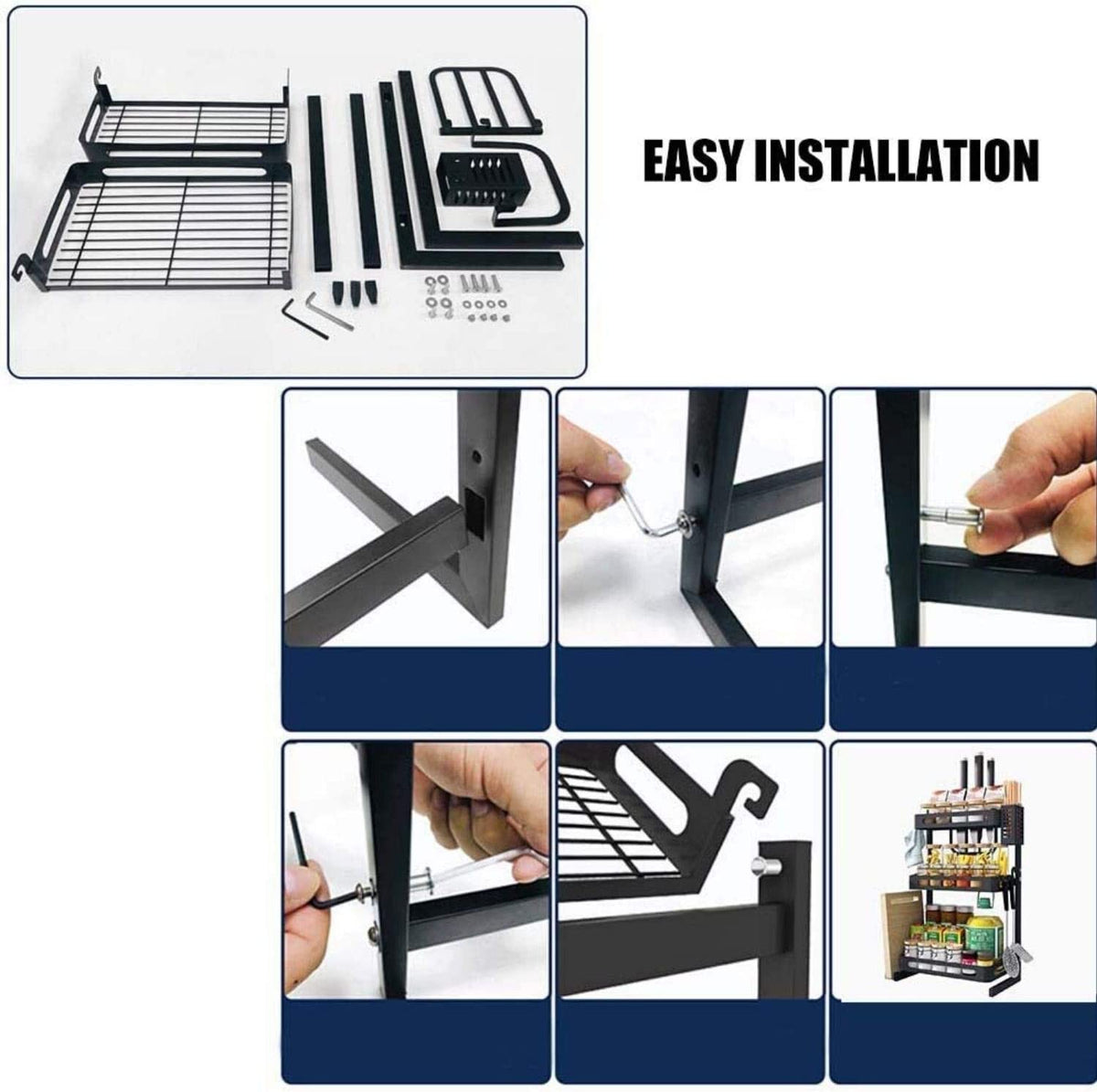 EASY INSTALLATION