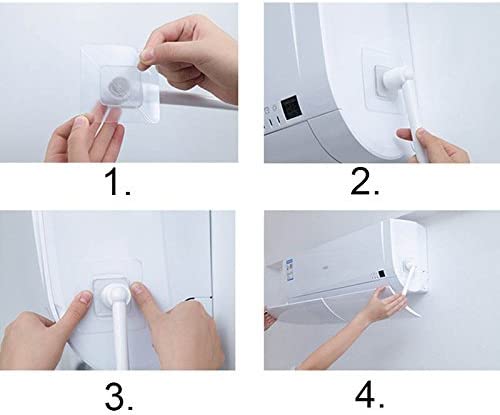 1.

2.

3.

4.