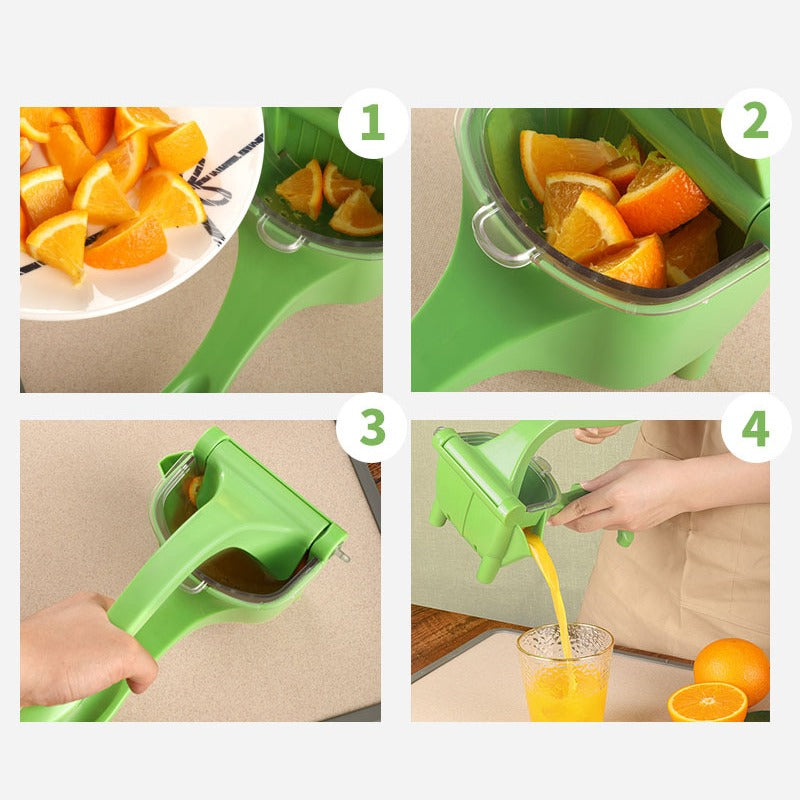 1

2

3

4